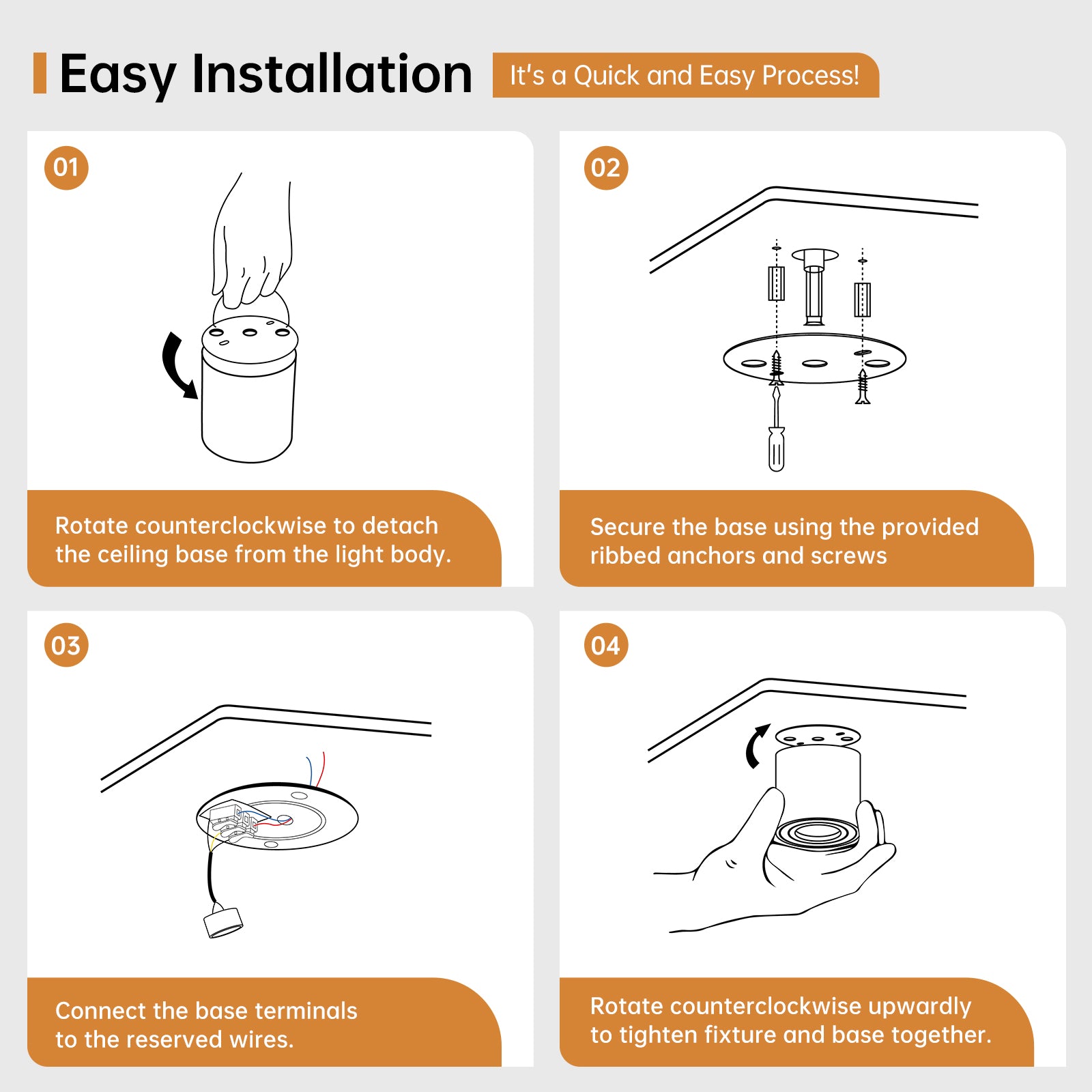 Easy Installation

It's a Quick and Easy Process!

01

Rotate counterclockwise to detach the ceiling base from the light body.

02

Secure the base using the provided ribbed anchors and screws

03

Connect the base terminals to the reserved wires.

04

Rotate counterclockwise upwardly to tighten fixture and base together.