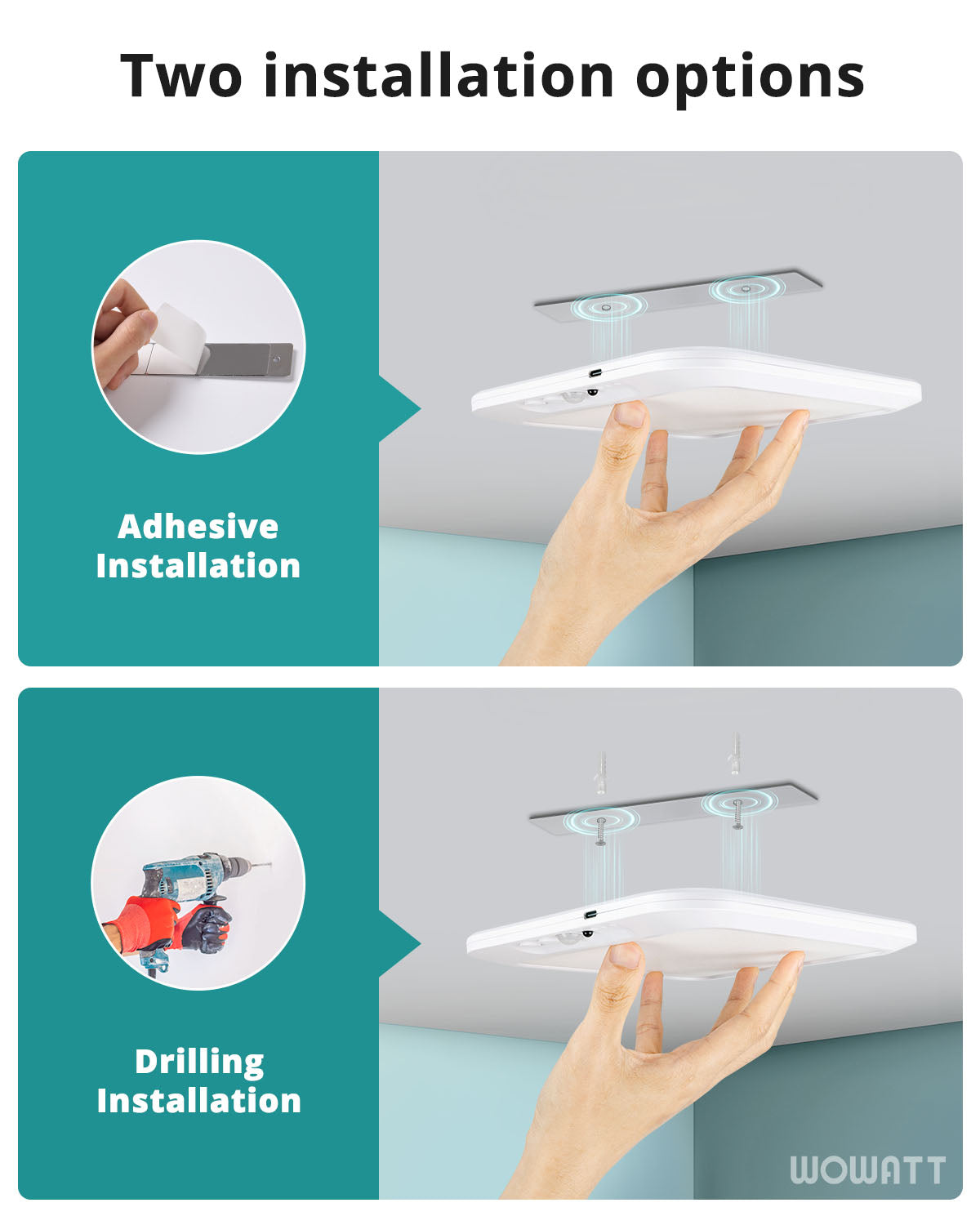 Two installation options

Adhesive Installation

Drilling Installation

WOWATT